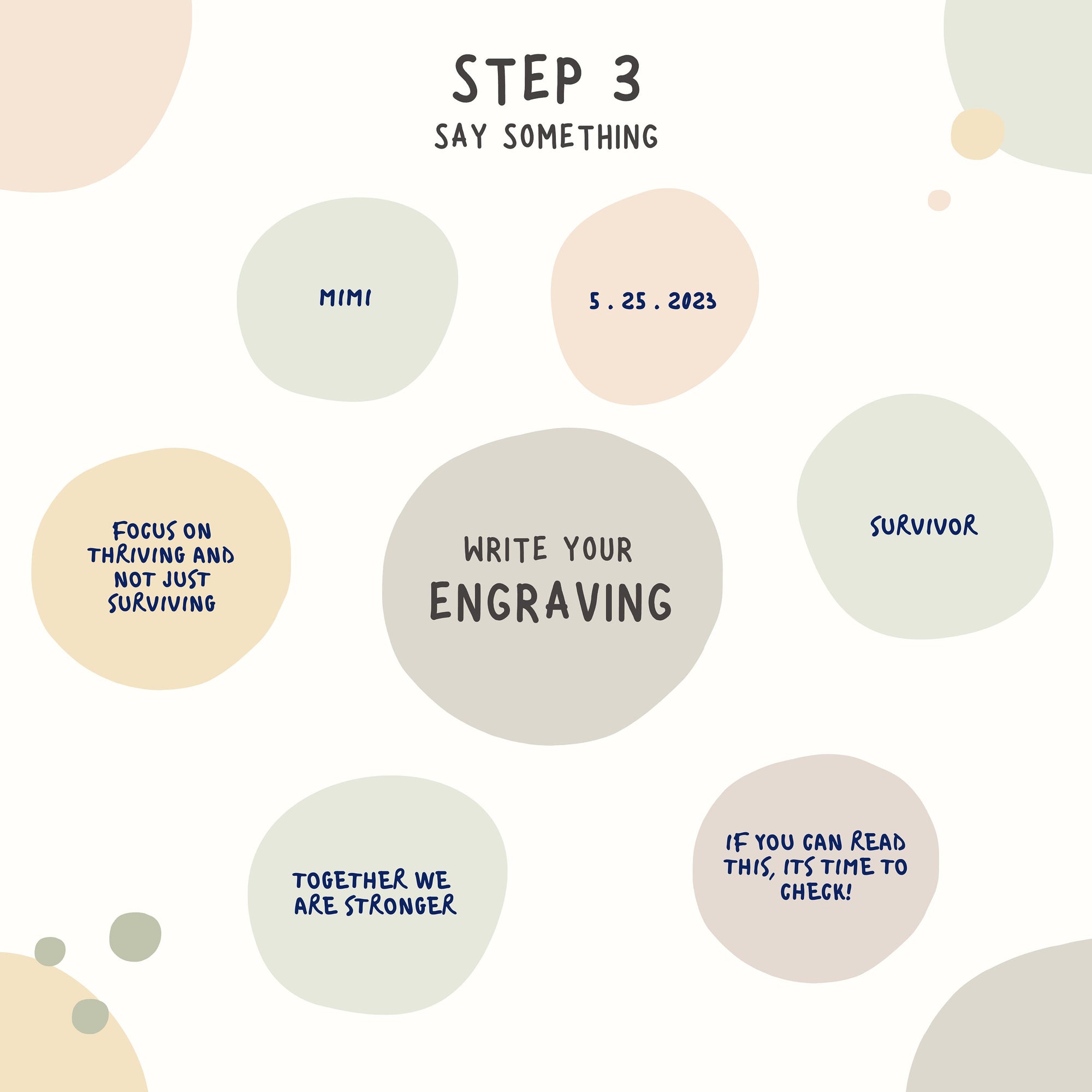 STEP 3
SAY SOMETHING

MIMI

5 . 25 . 2023

FOCUS ON THRIVING AND NOT JUST SURVIVING

WRITE YOUR
ENGRAVING

SURVIVOR

TOGETHER WE ARE STRONGER

IF YOU CAN READ THIS, ITS TIME TO CHECK!